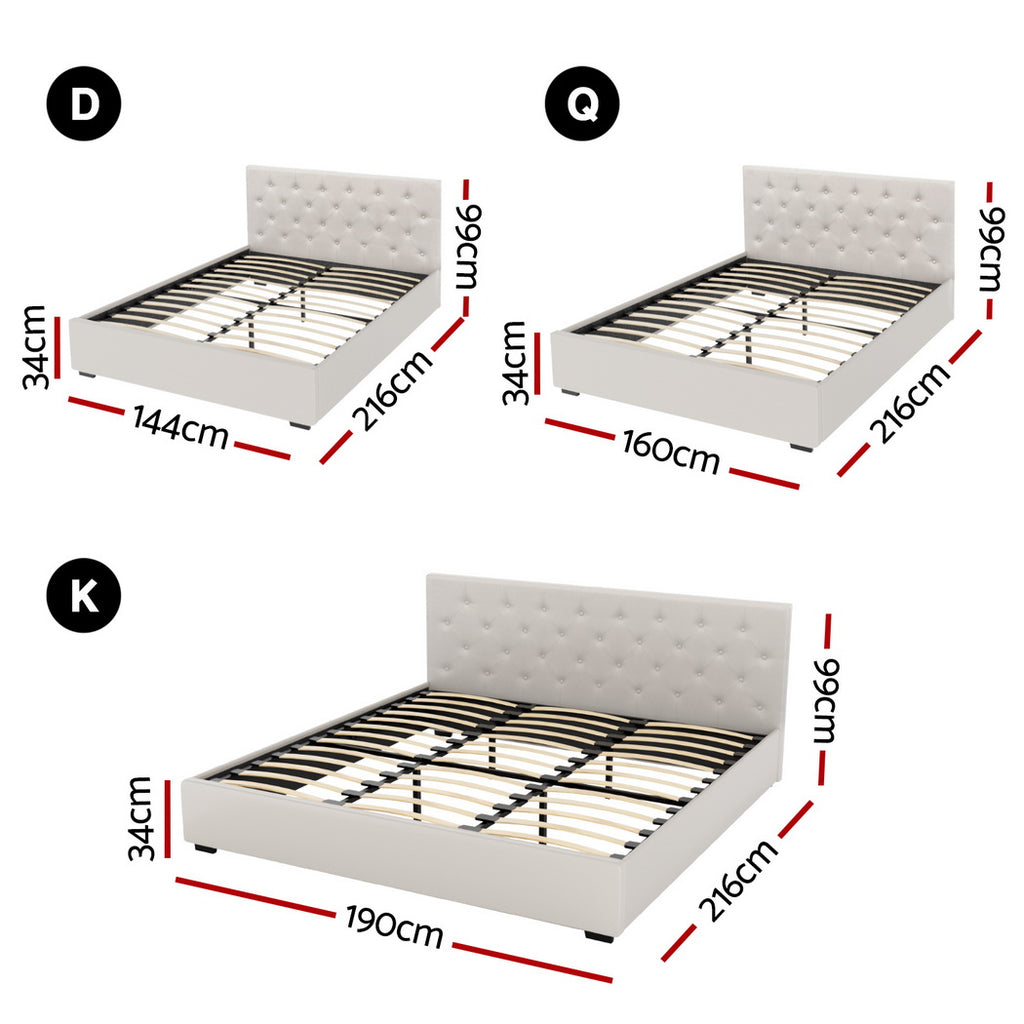 D

99cm

34cm

144cm

216cm

Q

99cm

34cm

160cm

216cm

K

99cm

34cm

190cm

216cm